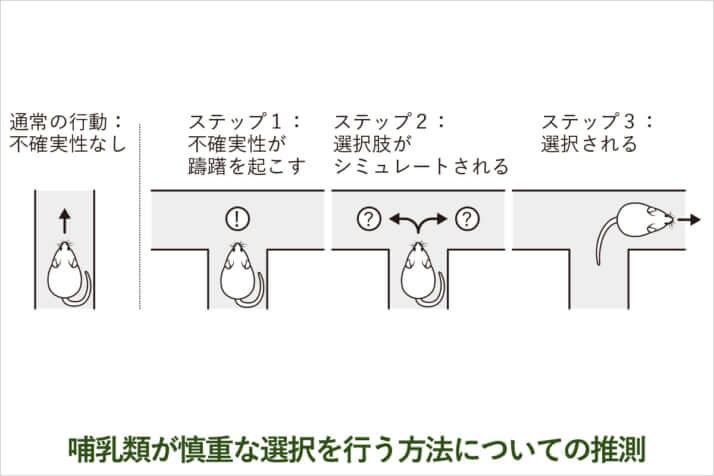 通常の行動：
不確実性なし

ステップ１：
不確実性が
躊躇を起こす

!

ステップ２：
選択肢が
シミュレートされる

?

?

ステップ３：
選択される

哺乳類が慎重な選択を行う方法についての推測