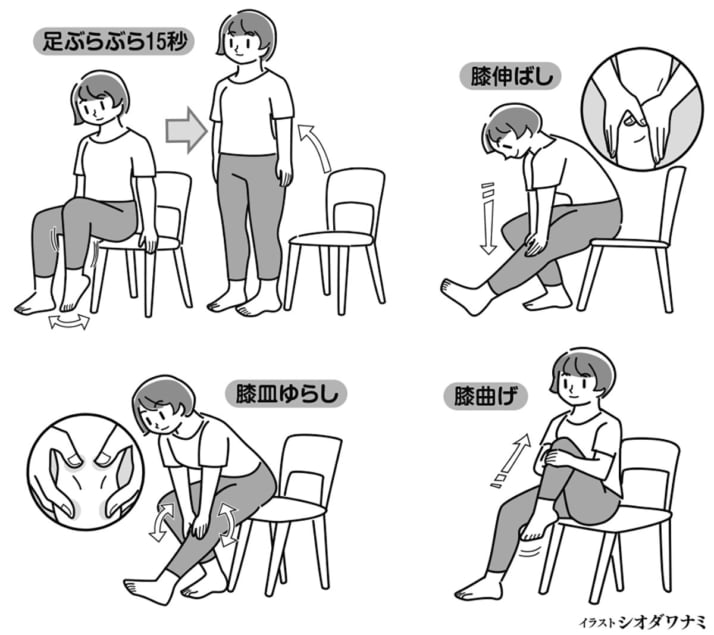 足ぶらぶら15秒

膝伸ばし

膝皿ゆらし

膝曲げ

イラスト シオダワナミ